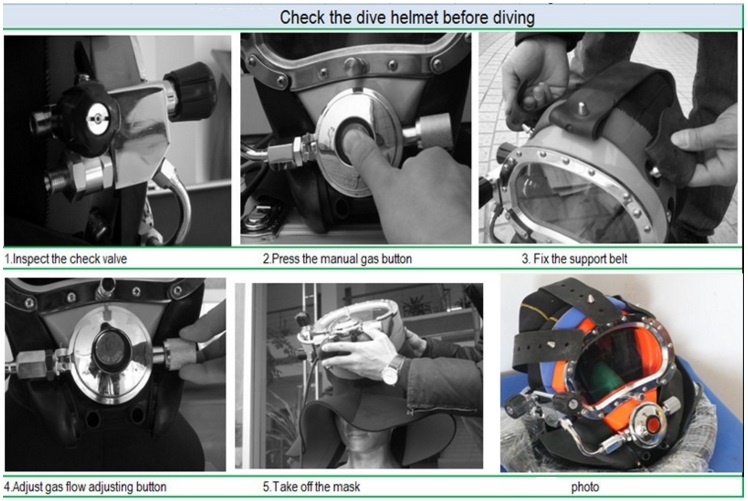 Check the dive helmet before diving

1.Inspect the check valve

2.Press the manual gas button

3. Fix the support belt

4.Adjust gas flow adjusting button

5.Take off the mask

photo